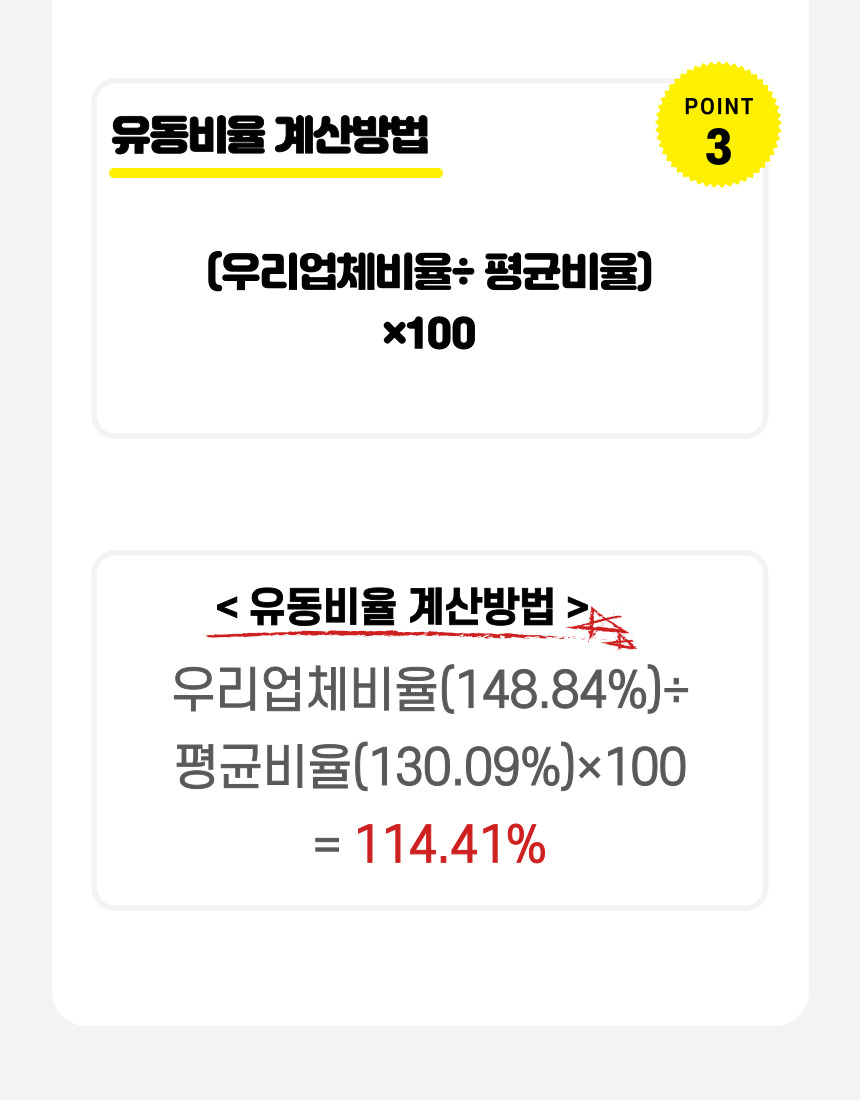 유동비율 계산방법

POINT
3

(우리업체비율÷ 평균비율)
×100

< 유동비율 계산방법 >

우리업체비율(148.84%)÷
평균비율(130.09%)×100
= 114.41%